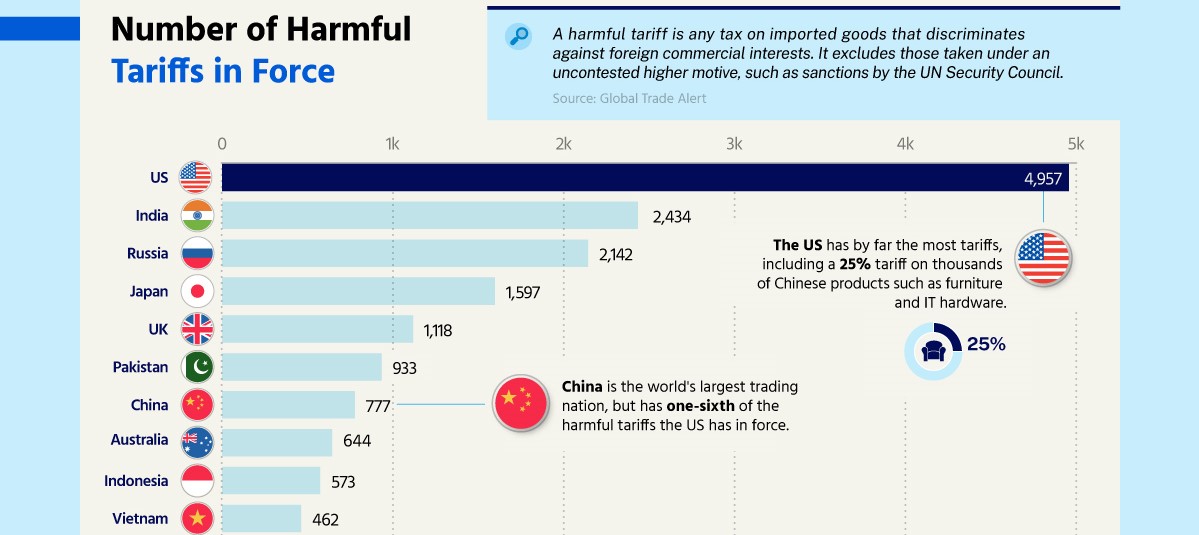 Number of Harmful Tariffs in Force

A harmful tariff is any tax on imported goods that discriminates against foreign commercial interests. It excludes those taken under an uncontested higher motive, such as sanctions by the UN Security Council.

Source: Global Trade Alert

0 1k 2k 3k 4k 5k

US 4,957
India 2,434
Russia 2,142
Japan 1,597
UK 1,118
Pakistan 933
China 777
Australia 644
Indonesia 573
Vietnam 462

The US has by far the most tariffs, including a 25% tariff on thousands of Chinese products such as furniture and IT hardware.

25%

China is the world's largest trading nation, but has one-sixth of the harmful tariffs the US has in force.