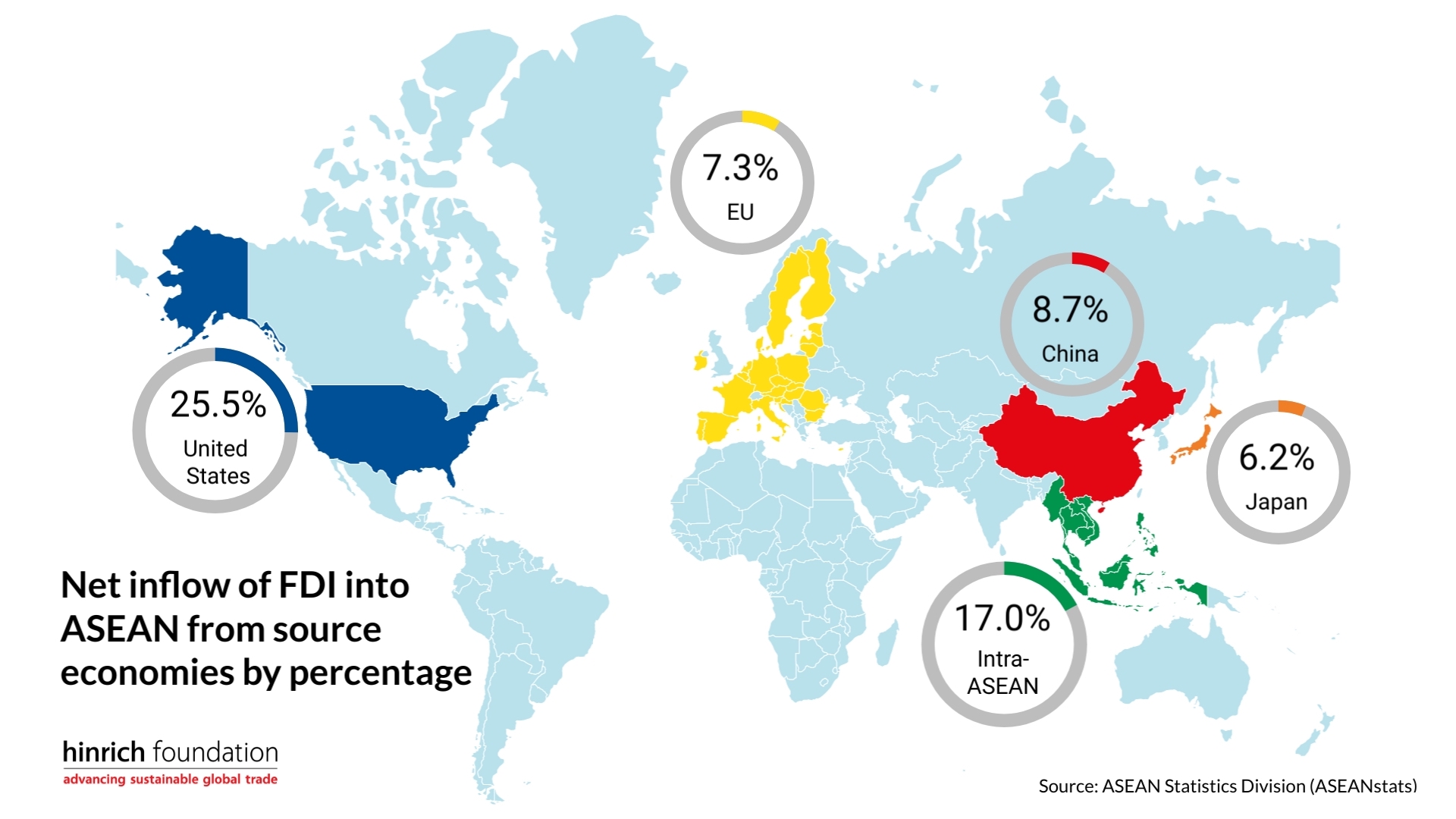 7.3%
EU

8.7%
China

25.5%
United States

6.2%
Japan

17.0%
Intra-ASEAN

Net inflow of FDI into ASEAN from source economies by percentage

hinrich foundation
advancing sustainable global trade

Source: ASEAN Statistics Division (ASEANstats)