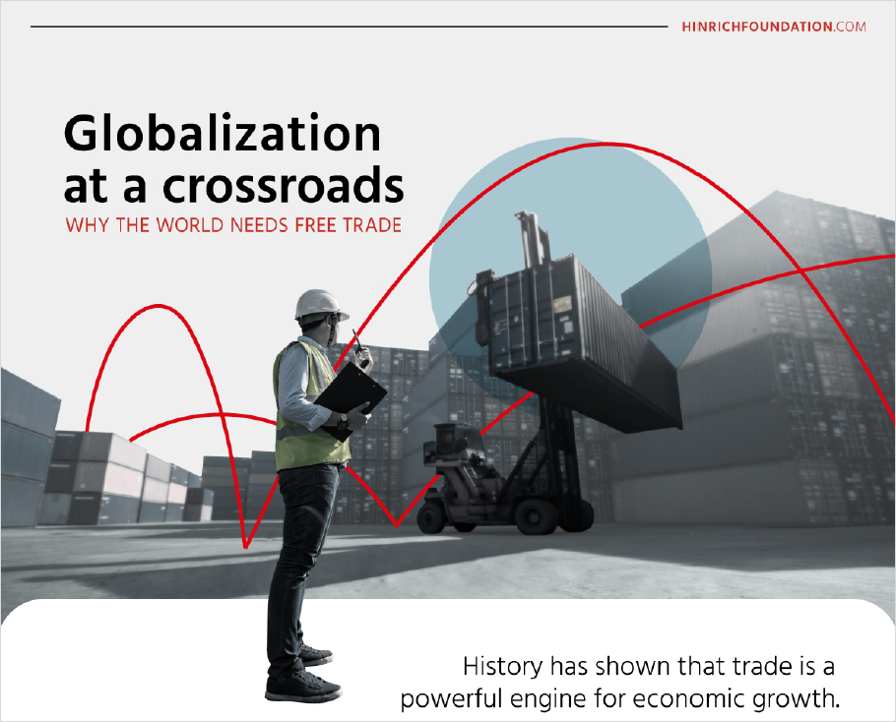 HINRICHFOUNDATION.COM

Globalization at a crossroads

WHY THE WORLD NEEDS FREE TRADE

History has shown that trade is a powerful engine for economic growth.