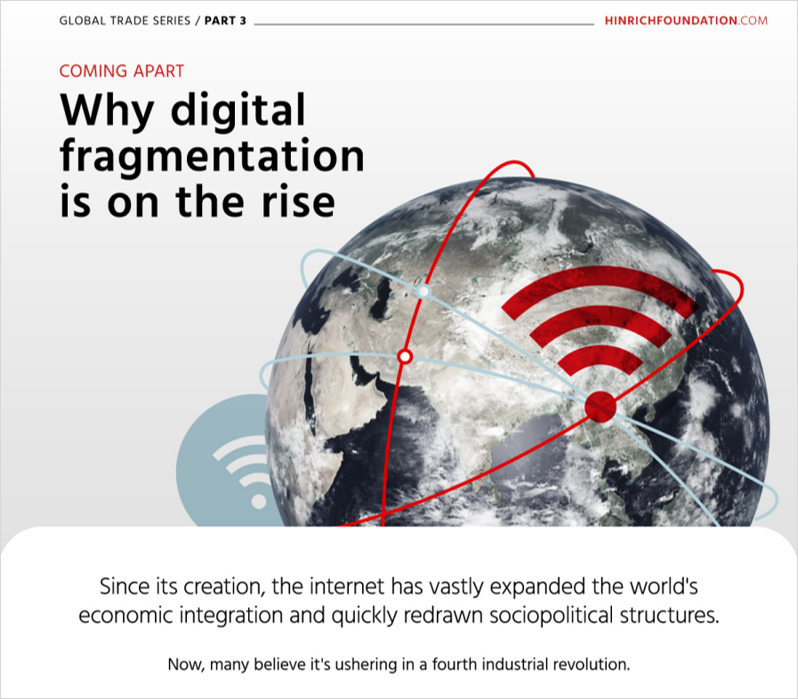 GLOBAL TRADE SERIES / PART 3

HINRICHFOUNDATION.COM

COMING APART

Why digital fragmentation is on the rise

Since its creation, the internet has vastly expanded the world's economic integration and quickly redrawn sociopolitical structures.

Now, many believe it's ushering in a fourth industrial revolution.